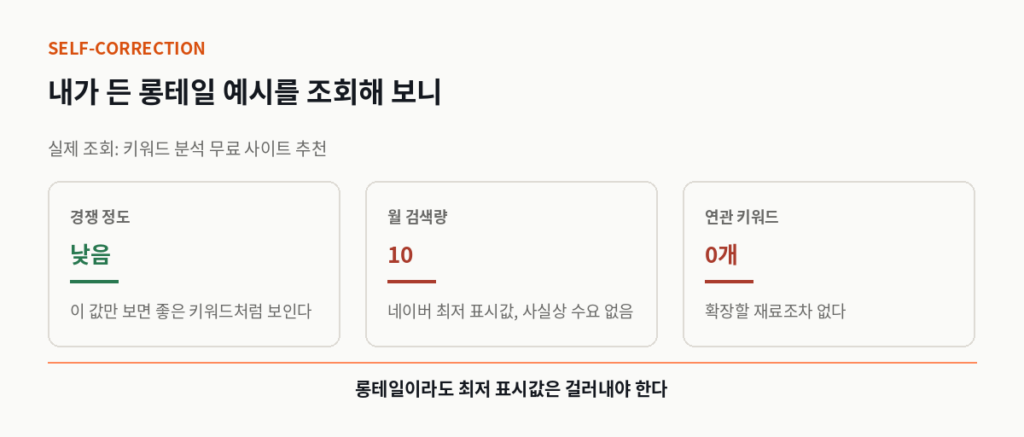 SELF-CORRECTION

내가 든 롱테일 예시를 조회해 보니

실제 조회: 키워드 분석 무료 사이트 추천

경쟁 정도

낮음

이 값만 보면 좋은 키워드처럼 보인다

월 검색량

10

네이버 최저 표시값, 사실상 수요 없음

연관 키워드

0개

확장할 재료조차 없다

롱테일이라도 최저 표시값은 걸러내야 한다